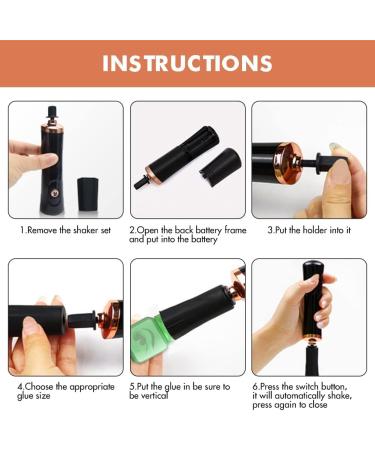 INSTRUCTIONS

1.Remove the shaker set

2.Open the back battery frame and put into the battery

3.Put the holder into it

4.Choose the appropriate glue size

5.Put the glue in be sure to be vertical

6.Press the switch button, it will automatically shake, press again to close