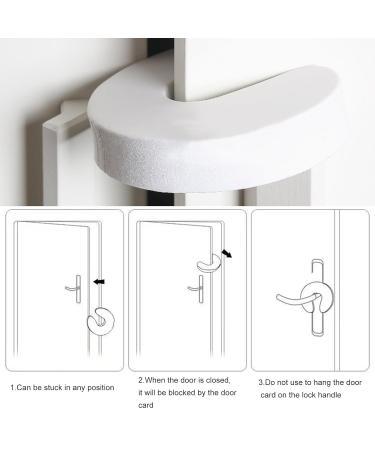 1.Can be stuck in any position

2.When the door is closed, it will be blocked by the door card

3.Do not use to hang the door card on the lock handle