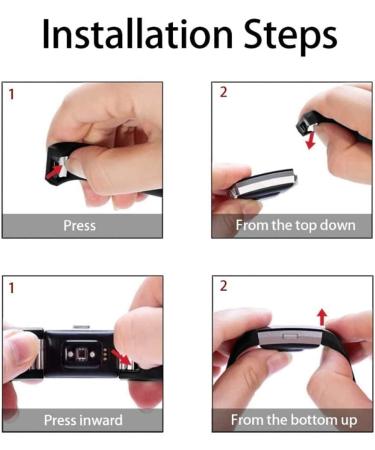 Installation Steps

1

Press

2

From the top down

1

Press inward

2

From the bottom up