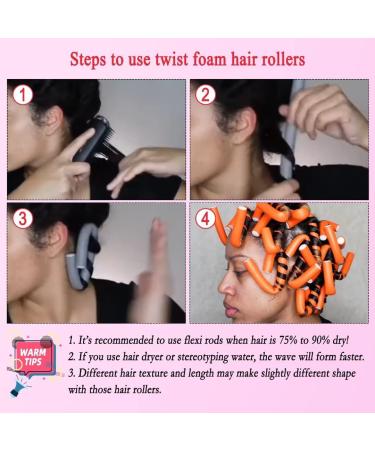 Steps to use twist foam hair rollers

1

2

3

4

WARM TIPS

1. It's recommended to use flexi rods when hair is 75% to 90% dry!
2. If you use hair dryer or stereotyping water, the wave will form faster.
3. Different hair texture and length may make slightly different shape with those hair rollers.