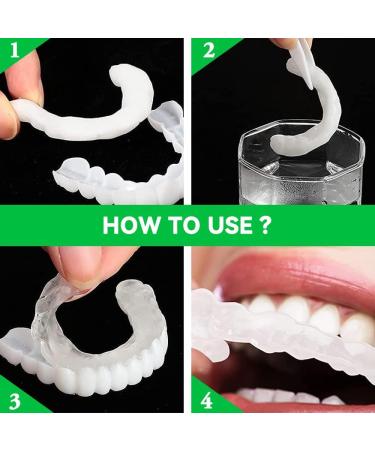 1

2

HOW TO USE ?

3

4