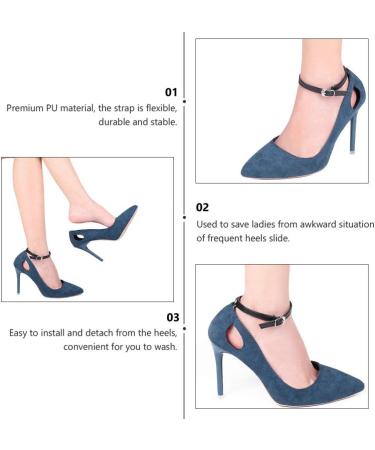 01
Premium PU material, the strap is flexible, durable and stable.

02
Used to save ladies from awkward situation of frequent heels slide.

03
Easy to install and detach from the heels, convenient for you to wash.