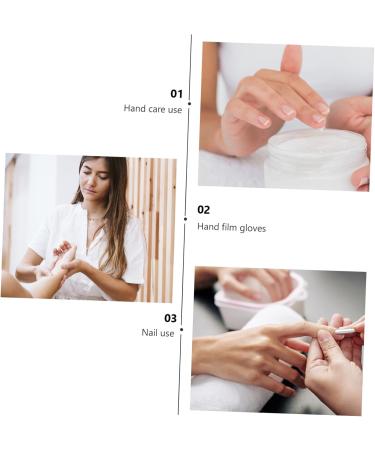 01
Hand care use

02
Hand film gloves

03
Nail use