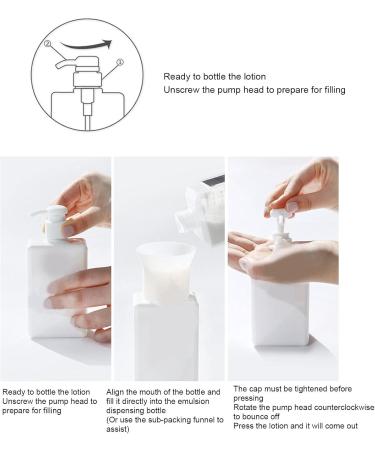 ②

①

Ready to bottle the lotion
Unscrew the pump head to prepare for filling

Ready to bottle the lotion
Unscrew the pump head to prepare for filling

Align the mouth of the bottle and fill it directly into the emulsion dispensing bottle
(Or use the sub-packing funnel to assist)

The cap must be tightened before pressing
Rotate the pump head counterclockwise to bounce off
Press the lotion and it will come out