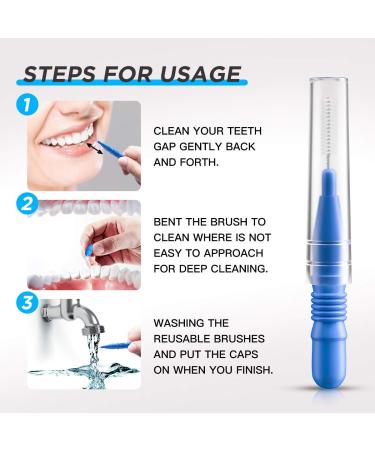 STEPS FOR USAGE

1

CLEAN YOUR TEETH GAP GENTLY BACK AND FORTH.

2

BENT THE BRUSH TO CLEAN WHERE IS NOT EASY TO APPROACH FOR DEEP CLEANING.

3

WASHING THE REUSABLE BRUSHES AND PUT THE CAPS ON WHEN YOU FINISH.