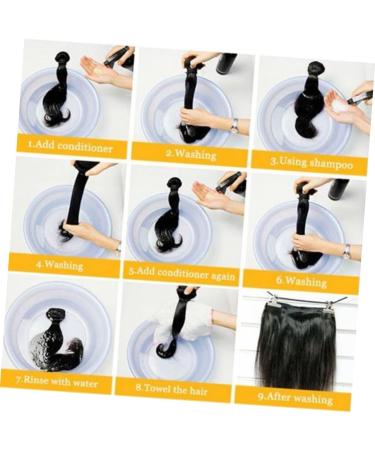 1.Add conditioner

2.Washing

3.Using shampoo

4.Washing

5.Add conditioner again

6.Washing

7.Rinse with water

8.Towel the hair

9.After washing