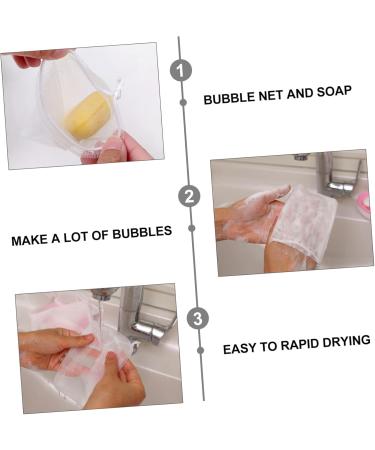 1

BUBBLE NET AND SOAP

2

MAKE A LOT OF BUBBLES

3

EASY TO RAPID DRYING