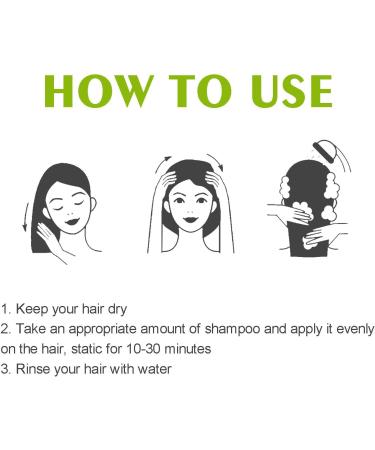 HOW TO USE

1. Keep your hair dry
2. Take an appropriate amount of shampoo and apply it evenly on the hair, static for 10-30 minutes
3. Rinse your hair with water