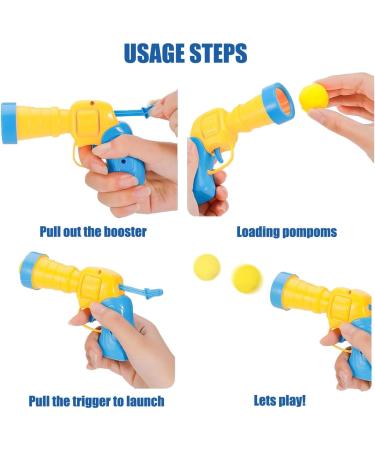 USAGE STEPS

Pull out the booster

Loading pompoms

Pull the trigger to launch

Lets play!