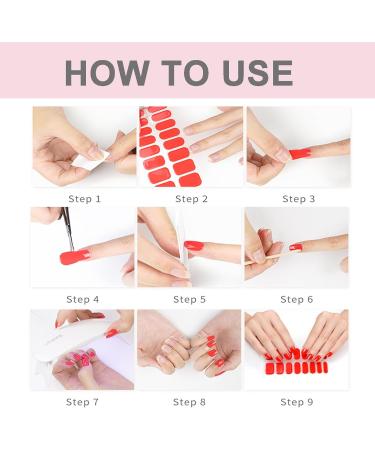 HOW TO USE

Step 1

Step 2

Step 3

Step 4

Step 5

Step 6

Step 7

Step 8

Step 9