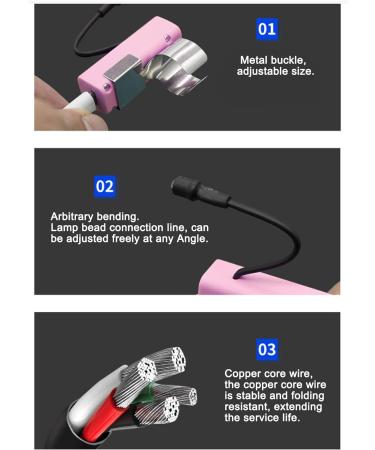 01

Metal buckle, adjustable size.

02

Arbitrary bending.
Lamp bead connection line, can be adjusted freely at any Angle.

03

Copper core wire, the copper core wire is stable and folding resistant, extending the service life.