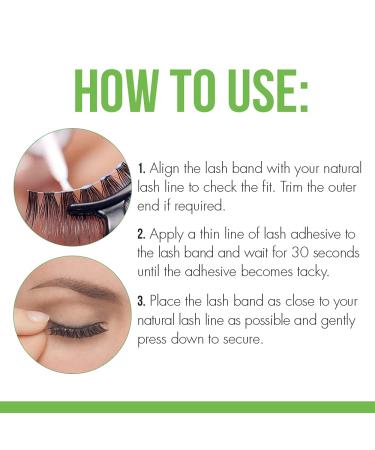 HOW TO USE:

1. Align the lash band with your natural lash line to check the fit. Trim the outer end if required.

2. Apply a thin line of lash adhesive to the lash band and wait for 30 seconds until the adhesive becomes tacky.

3. Place the lash band as close to your natural lash line as possible and gently press down to secure.