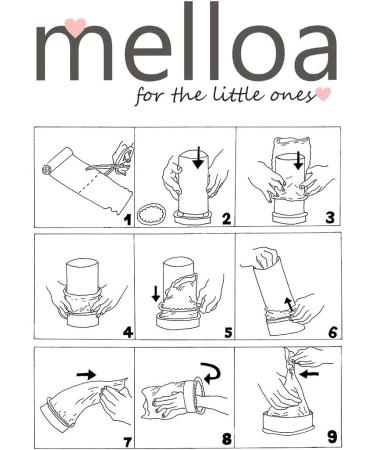 melloa
for the little ones

1
2
3
4
5
6
7
8
9