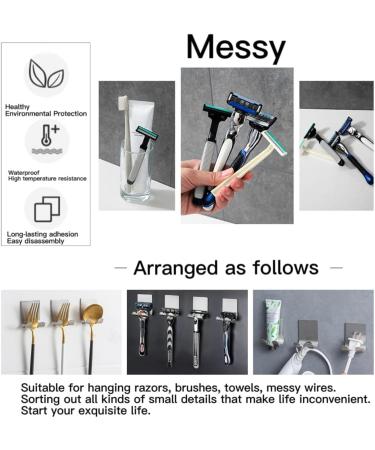 Healthy
Environmental Protection

Waterproof
High temperature resistance

Long-lasting adhesion
Easy disassembly

Messy

— Arranged as follows —

Suitable for hanging razors, brushes, towels, messy wires.
Sorting out all kinds of small details that make life inconvenient.
Start your exquisite life.