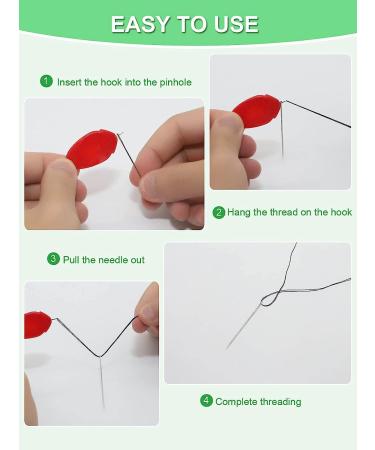 EASY TO USE

1 Insert the hook into the pinhole

2 Hang the thread on the hook

3 Pull the needle out

4 Complete threading