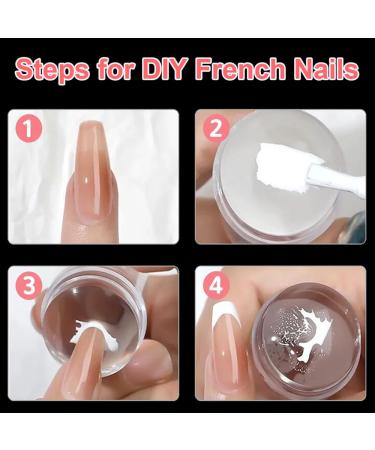 Steps for DIY French Nails

1

2

3

4