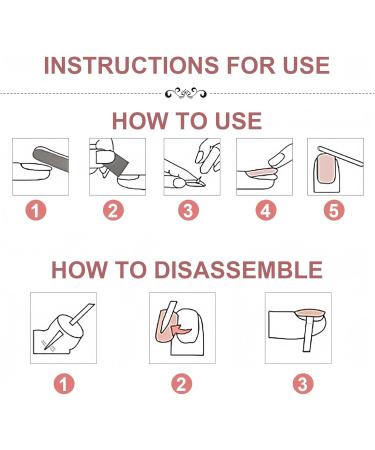 INSTRUCTIONS FOR USE

HOW TO USE

1

2

3

4

5

HOW TO DISASSEMBLE

1

2

3