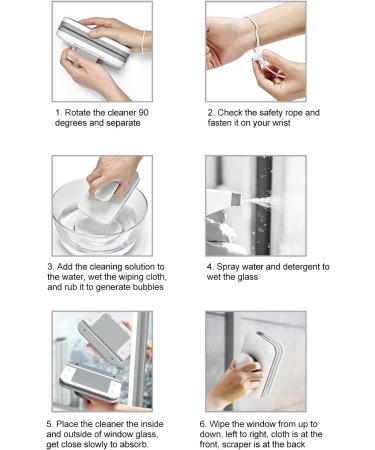 1. Rotate the cleaner 90 degrees and separate

2. Check the safety rope and fasten it on your wrist

3. Add the cleaning solution to the water, wet the wiping cloth, and rub it to generate bubbles

4. Spray water and detergent to wet the glass

5. Place the cleaner the inside and outside of window glass, get close slowly to absorb.

6. Wipe the window from up to down, left to right, cloth is at the front, scraper is at the back