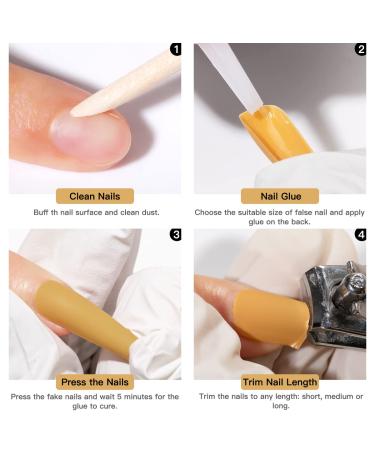 1

Clean Nails

Buff th nail surface and clean dust.

2

Nail Glue

Choose the suitable size of false nail and apply glue on the back.

3

Press the Nails

Press the fake nails and wait 5 minutes for the glue to cure.

4

Trim Nail Length

Trim the nails to any length: short, medium or long.