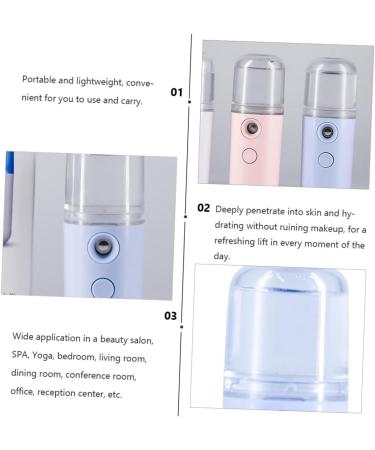 Portable and lightweight, convenient for you to use and carry.

01

02 Deeply penetrate into skin and hydrating without ruining makeup, for a refreshing lift in every moment of the day.

03

Wide application in a beauty salon, SPA, Yoga, bedroom, living room, dining room, conference room, office, reception center, etc.