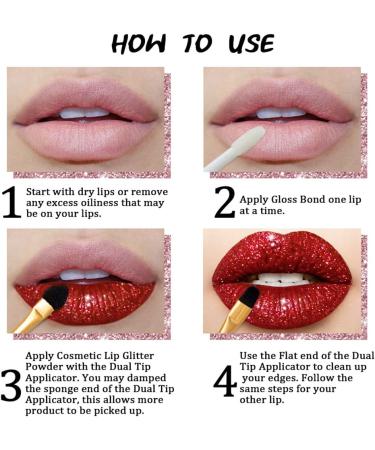 HOW TO USE

1 Start with dry lips or remove any excess oiliness that may be on your lips.

2 Apply Gloss Bond one lip at a time.

3 Apply Cosmetic Lip Glitter Powder with the Dual Tip Applicator. You may damped the sponge end of the Dual Tip Applicator, this allows more product to be picked up.

4 Use the Flat end of the Dual Tip Applicator to clean up your edges. Follow the same steps for your other lip.