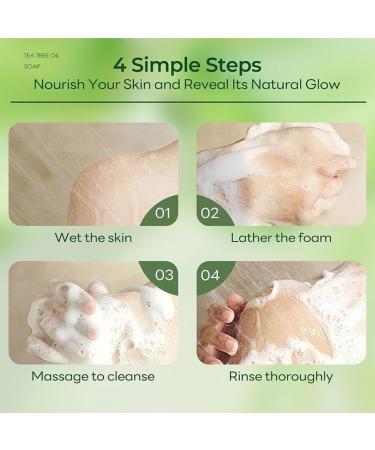 TEA TREE OIL SOAP

4 Simple Steps

Nourish Your Skin and Reveal Its Natural Glow

01

Wet the skin

02

Lather the foam

03

Massage to cleanse

04

Rinse thoroughly