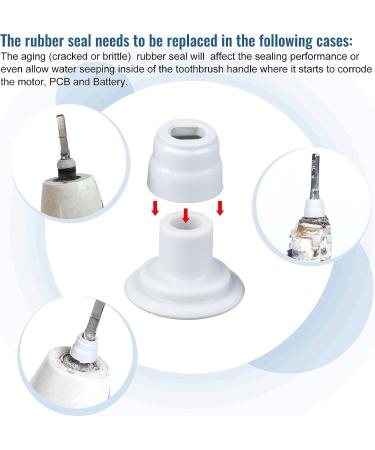 The rubber seal needs to be replaced in the following cases:
The aging (cracked or brittle)  rubber seal will  affect the sealing performance or even allow water seeping inside of the toothbrush handle where it starts to corrode the motor, PCB and Battery.