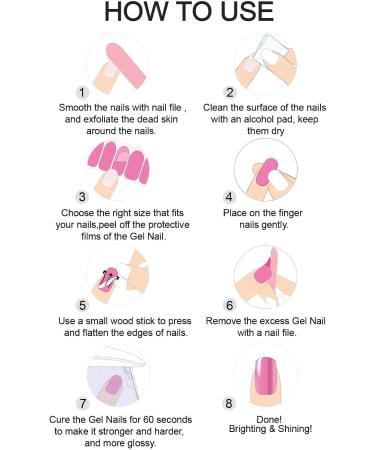 HOW TO USE

1
Smooth the nails with nail file , and exfoliate the dead skin around the nails.

2
Clean the surface of the nails with an alcohol pad, keep them dry

3
Choose the right size that fits your nails,peel off the protective films of the Gel Nail.

4
Place on the finger nails gently.

5
Use a small wood stick to press and flatten the edges of nails.

6
Remove the excess Gel Nail with a nail file.

7
Cure the Gel Nails for 60 seconds to make it stronger and harder, and more glossy.

8
Done!
Brighting & Shining!