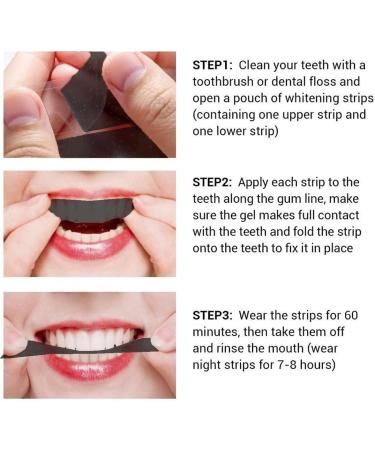 STEP1: Clean your teeth with a toothbrush or dental floss and open a pouch of whitening strips (containing one upper strip and one lower strip)

STEP2: Apply each strip to the teeth along the gum line, make sure the gel makes full contact with the teeth and fold the strip onto the teeth to fix it in place

STEP3: Wear the strips for 60 minutes, then take them off and rinse the mouth (wear night strips for 7-8 hours)