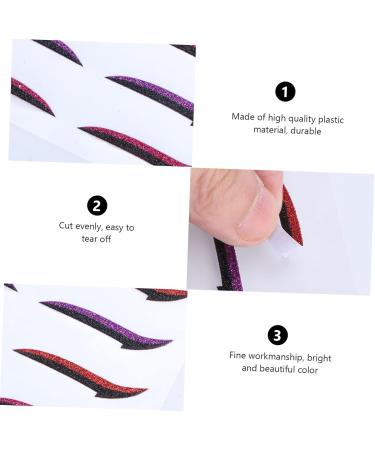 1

Made of high quality plastic material, durable

2

Cut evenly, easy to tear off

3

Fine workmanship, bright and beautiful color