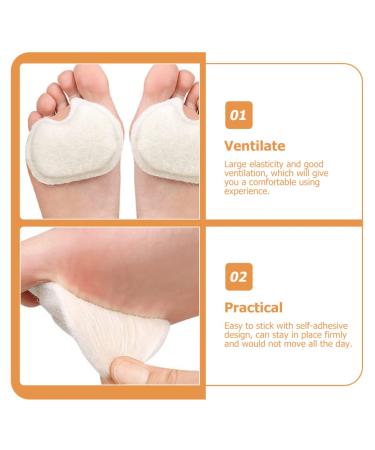 01

Ventilate

Large elasticity and good ventilation, which will give you a comfortable using experience.

02

Practical

Easy to stick with self-adhesive design, can stay in place firmly and would not move all the day.