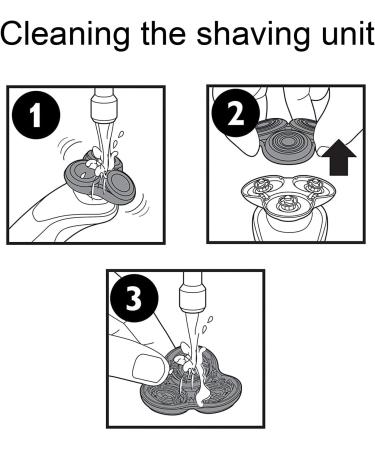 Cleaning the shaving unit

1

2

3