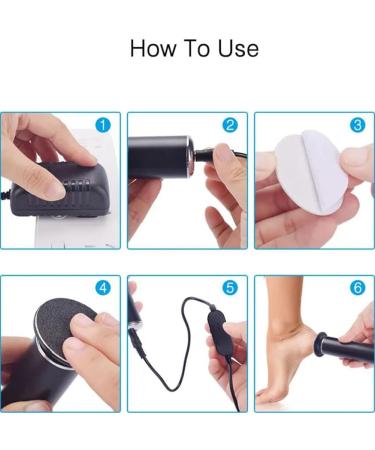 How To Use

1

2

3

4

5

6