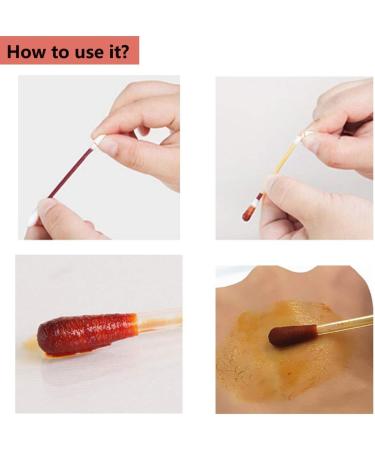 How to use it?