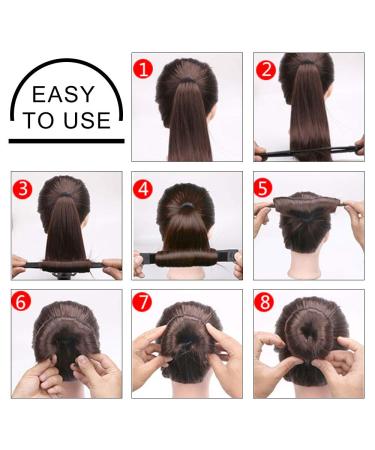 EASY TO USE

1

2

3

4

5

6

7

8