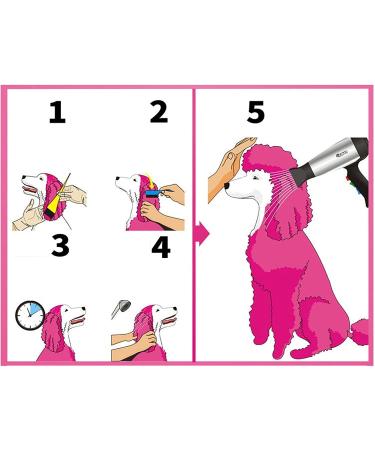 1
2
3
4
5