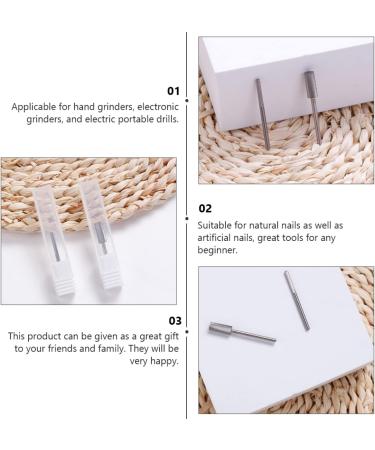 01
Applicable for hand grinders, electronic grinders, and electric portable drills.

02
Suitable for natural nails as well as artificial nails, great tools for any beginner.

03
This product can be given as a great gift to your friends and family. They will be very happy.