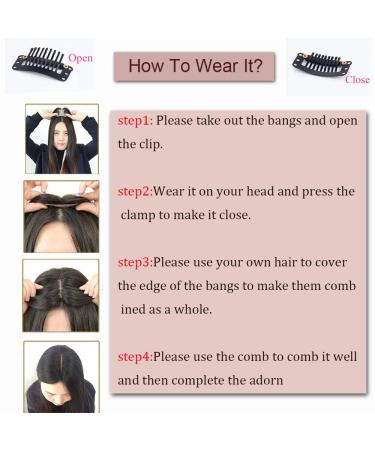 Open

How To Wear It?

Close

step1: Please take out the bangs and open the clip.

step2:Wear it on your head and press the clamp to make it close.

step3:Please use your own hair to cover the edge of the bangs to make them comb ined as a whole.

step4:Please use the comb to comb it well and then complete the adorn