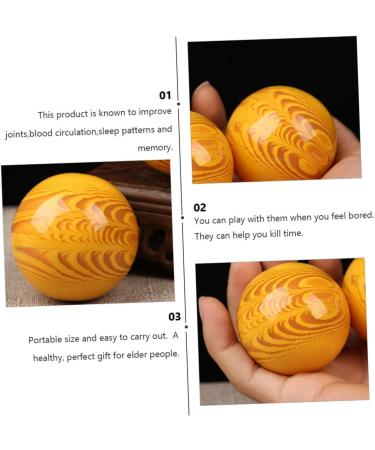 01
This product is known to improve joints,blood circulation,sleep patterns and memory.

02
You can play with them when you feel bored. They can help you kill time.

03
Portable size and easy to carry out. A healthy, perfect gift for elder people.