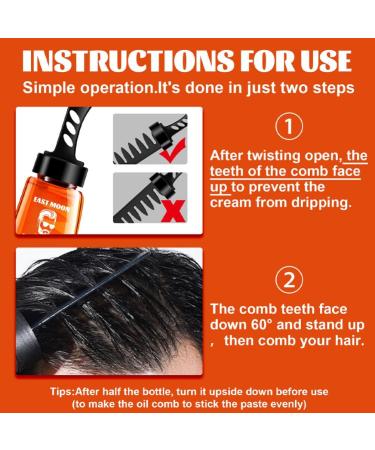 INSTRUCTIONS FOR USE

Simple operation.It's done in just two steps

EAST MOON

①

After twisting open, the teeth of the comb face up to prevent the cream from dripping.

②

The comb teeth face down 60° and stand up , then comb your hair.

Tips:After half the bottle, turn it upside down before use (to make the oil comb to stick the paste evenly)