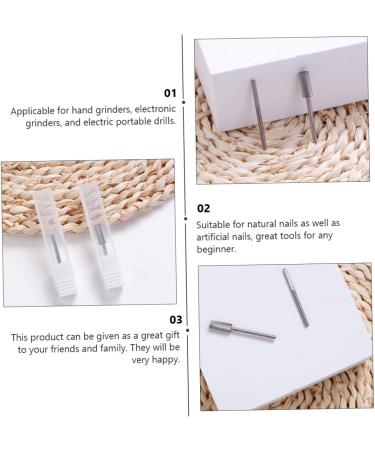 01

Applicable for hand grinders, electronic grinders, and electric portable drills.

02

Suitable for natural nails as well as artificial nails, great tools for any beginner.

03

This product can be given as a great gift to your friends and family. They will be very happy.