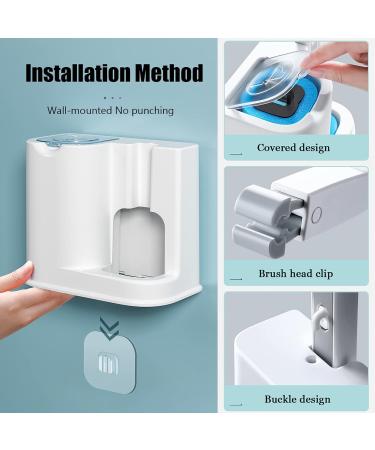 Installation Method

Wall-mounted No punching

Covered design

Brush head clip

Buckle design