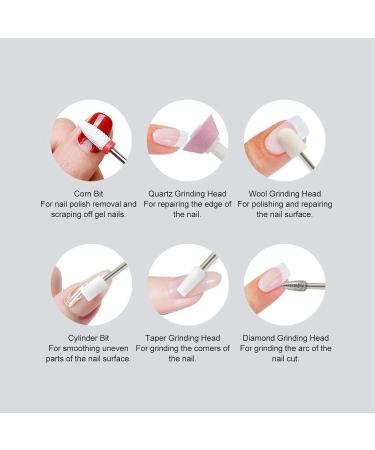 Corn Bit
For nail polish removal and scraping off gel nails.

Quartz Grinding Head
For repairing the edge of the nail.

Wool Grinding Head
For polishing and repairing the nail surface.

Cylinder Bit
For smoothing uneven parts of the nail surface.

Taper Grinding Head
For grinding the corners of the nail.

Diamond Grinding Head
For grinding the arc of the nail cut.