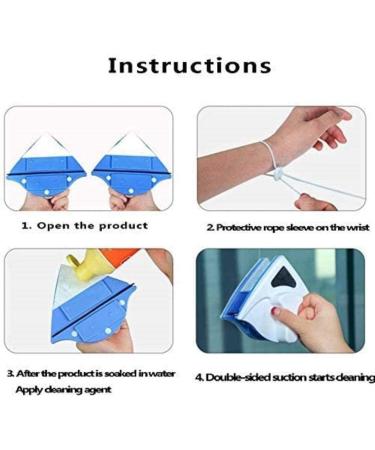 Instructions

1. Open the product

2. Protective rope sleeve on the wrist

3. After the product is soaked in water
Apply cleaning agent

4. Double-sided suction starts cleaning