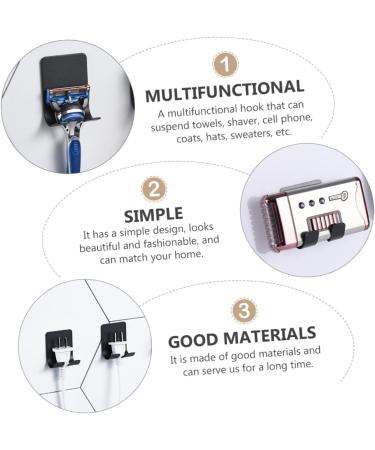 1

MULTIFUNCTIONAL

A multifunctional hook that can suspend towels, shaver, cell phone, coats, hats, sweaters, etc.

2

SIMPLE

It has a simple design, looks beautiful and fashionable, and can match your home.

3

GOOD MATERIALS

It is made of good materials and can serve us for a long time.