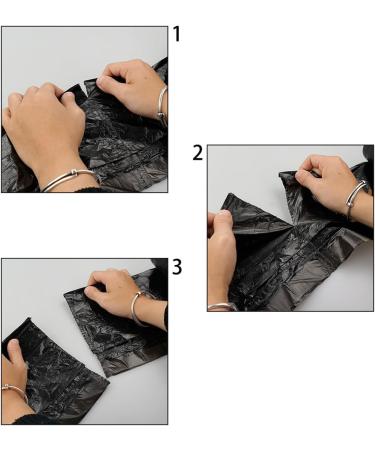 1

2

3