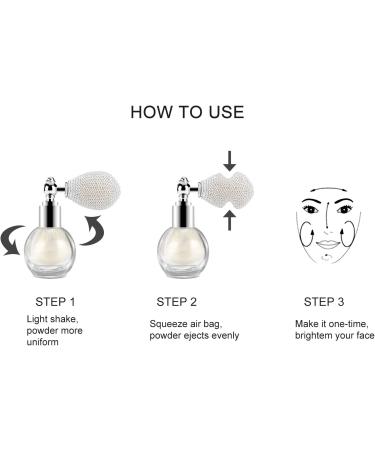 HOW TO USE

STEP 1
Light shake, powder more uniform

STEP 2
Squeeze air bag, powder ejects evenly

STEP 3
Make it one-time, brightem your face