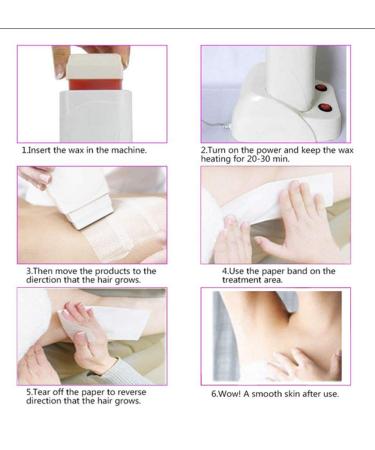 1.Insert the wax in the machine.

2.Turn on the power and keep the wax heating for 20-30 min.

3.Then move the products to the dierction that the hair grows.

4.Use the paper band on the treatment area.

5.Tear off the paper to reverse direction that the hair grows.

6.Wow! A smooth skin after use.