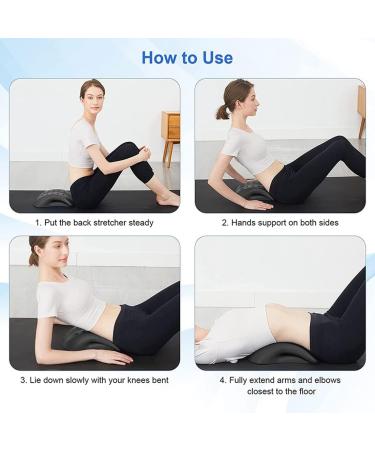 How to Use

1. Put the back stretcher steady

2. Hands support on both sides

3. Lie down slowly with your knees bent

4. Fully extend arms and elbows closest to the floor