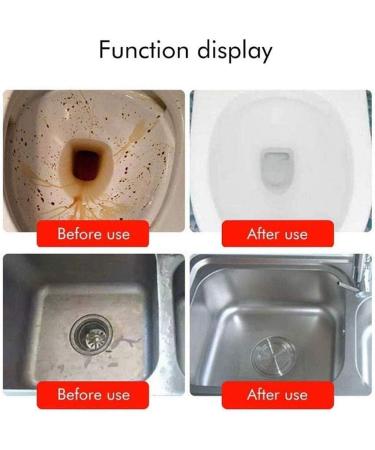 Function display

Before use

After use

Before use

After use